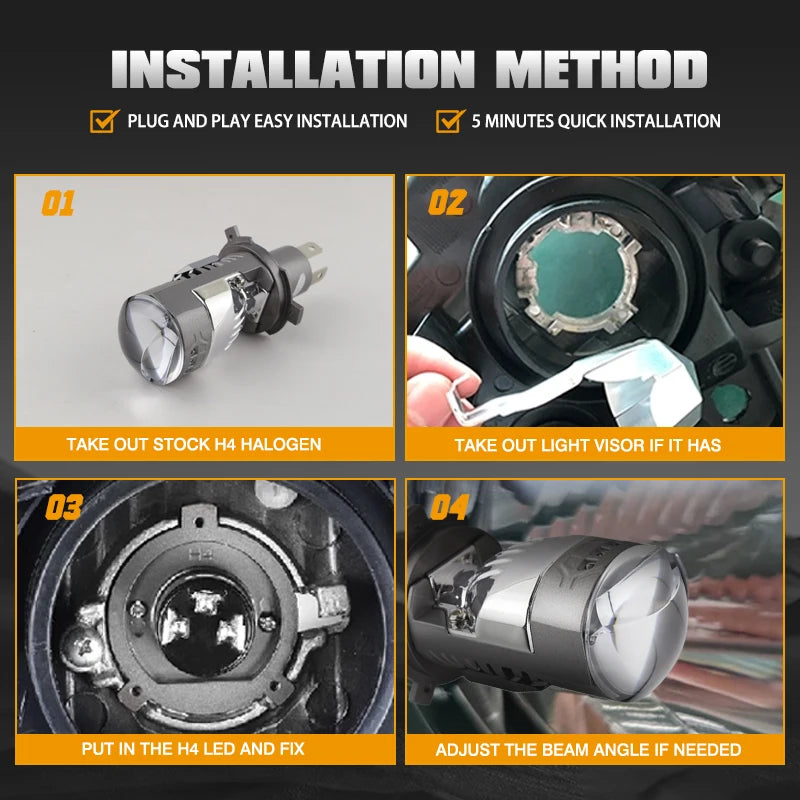 INSTALLATION METHOD

PLUG AND PLAY EASY INSTALLATION

5 MINUTES QUICK INSTALLATION

01

TAKE OUT STOCK H4 HALOGEN

02

TAKE OUT LIGHT VISOR IF IT HAS

03

H4

PUT IN THE H4 LED AND FIX

04

ADJUST THE BEAM ANGLE IF NEEDED