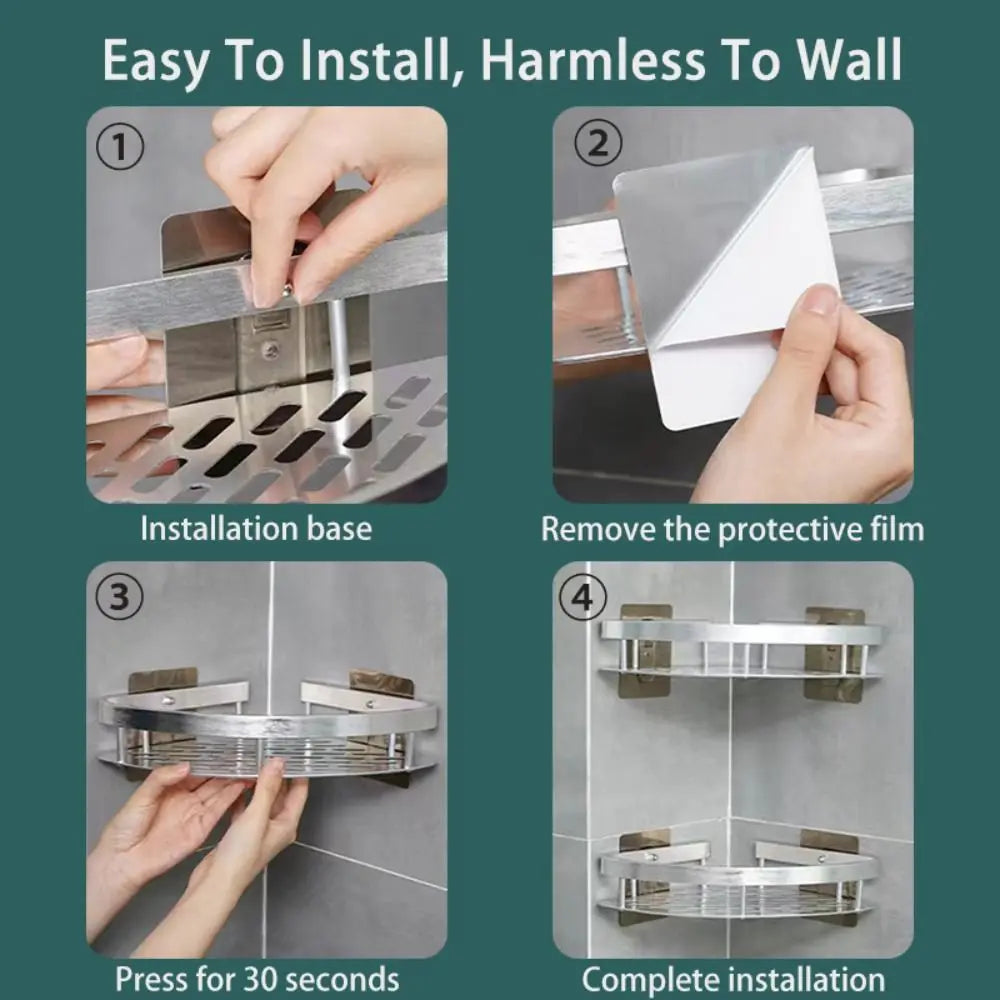 Easy To Install, Harmless To Wall

①

Installation base

②

Remove the protective film

③

Press for 30 seconds

④

Complete installation