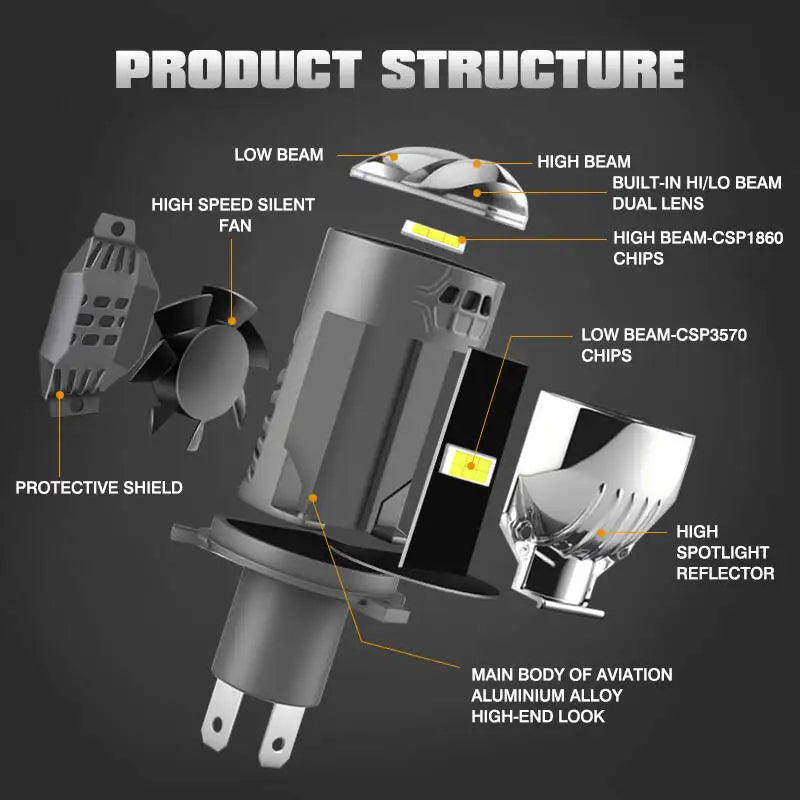 PRODUCT STRUCTURE

LOW BEAM

HIGH BEAM

BUILT-IN HI/LO BEAM DUAL LENS

HIGH SPEED SILENT FAN

HIGH BEAM-CSP1860 CHIPS

LOW BEAM-CSP3570 CHIPS

PROTECTIVE SHIELD

HIGH SPOTLIGHT REFLECTOR

MAIN BODY OF AVIATION ALUMINIUM ALLOY HIGH-END LOOK