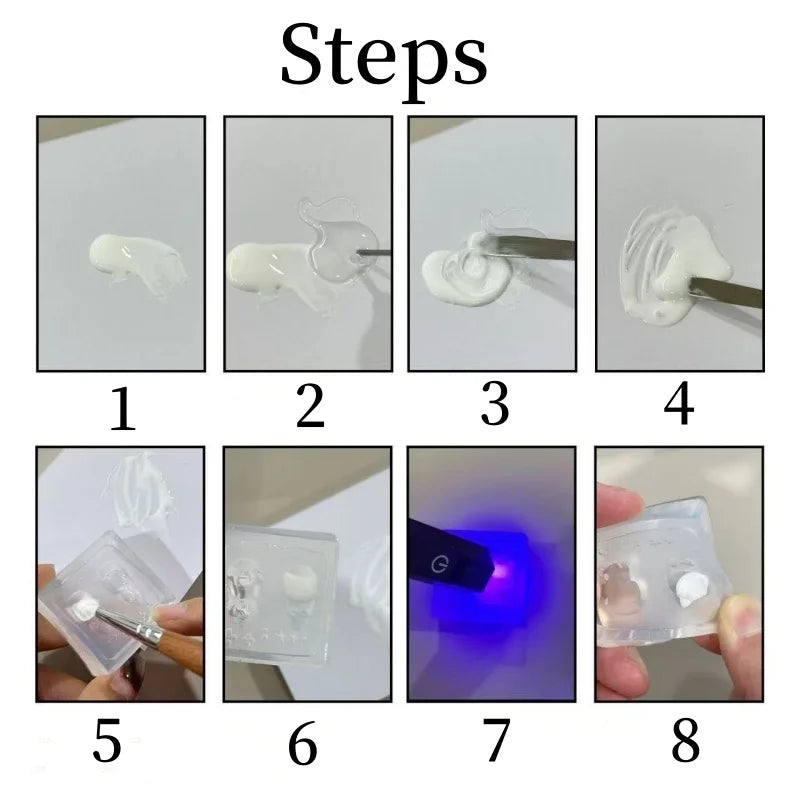 Steps

1 2 3 4

5 6 7 8