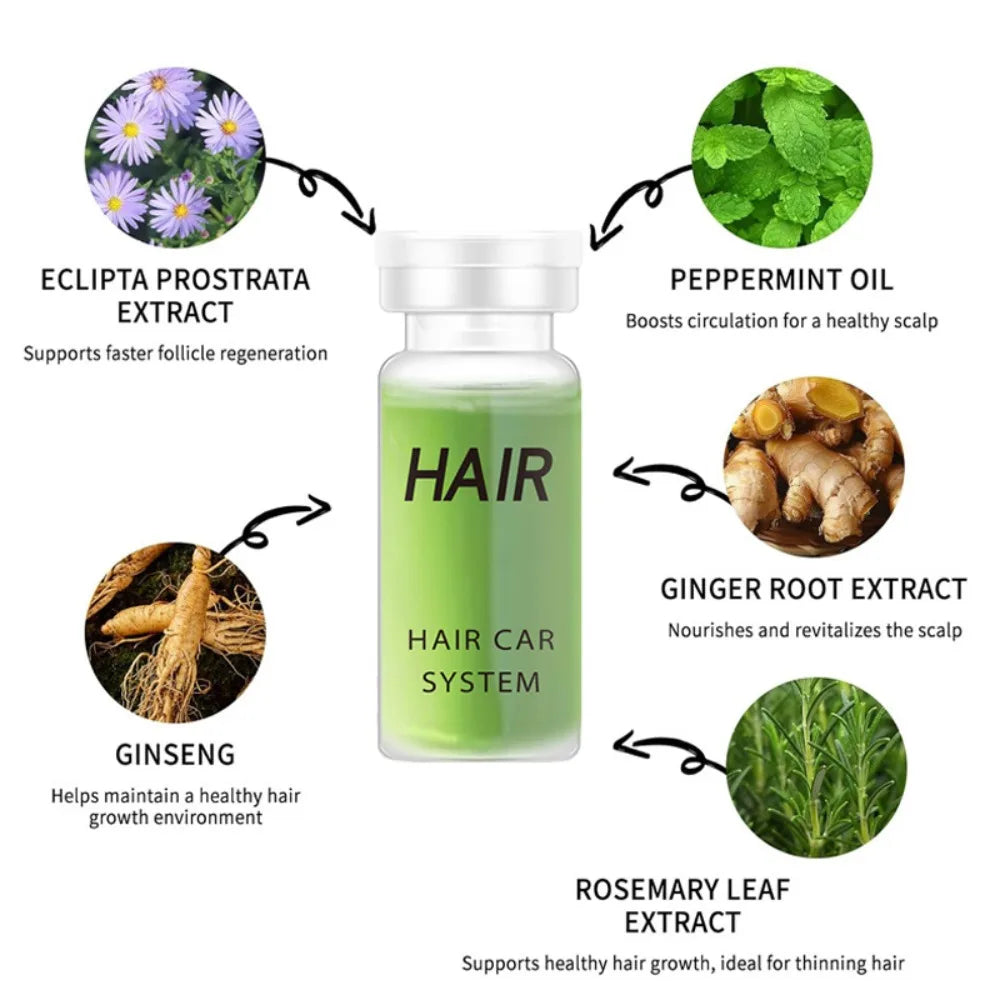 ECLIPTA PROSTRATA EXTRACT
Supports faster follicle regeneration

PEPPERMINT OIL
Boosts circulation for a healthy scalp

HAIR

HAIR CAR SYSTEM

GINGER ROOT EXTRACT
Nourishes and revitalizes the scalp

GINSENG
Helps maintain a healthy hair growth environment

ROSEMARY LEAF EXTRACT
Supports healthy hair growth, ideal for thinning hair